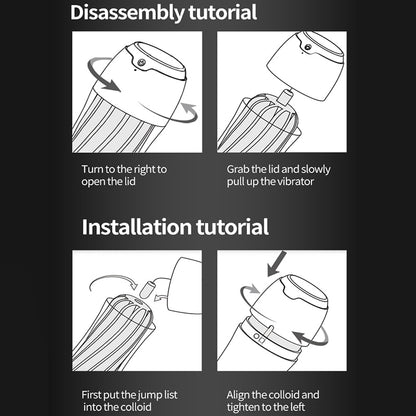 Disassembly tutorial

Turn to the right to open the lid

Grab the lid and slowly pull up the vibrator

Installation tutorial

First put the jump list into the colloid

Align the colloid and tighten to the left